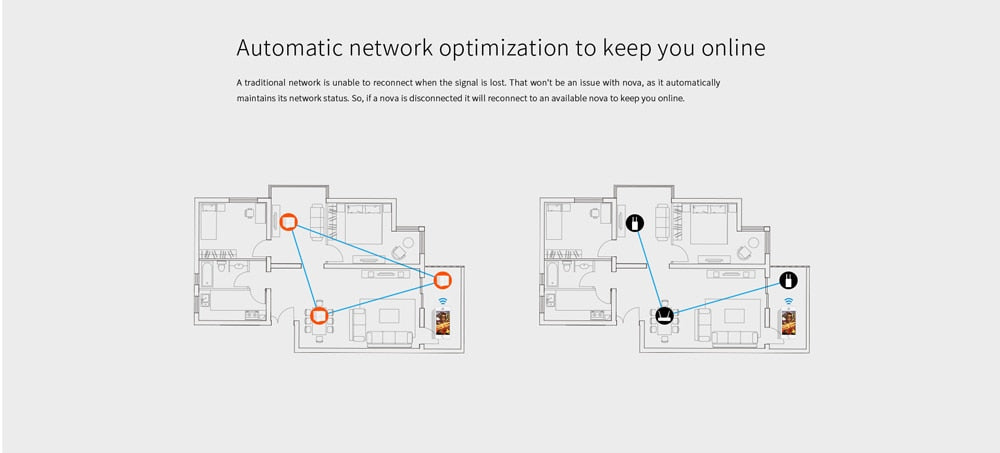 Automatic network optimization to keep you online

A traditional network is unable to reconnect when the signal is lost. That won't be an issue with nova, as it automatically maintains its network status. So, if a nova is disconnected it will reconnect to an available nova to keep you online.