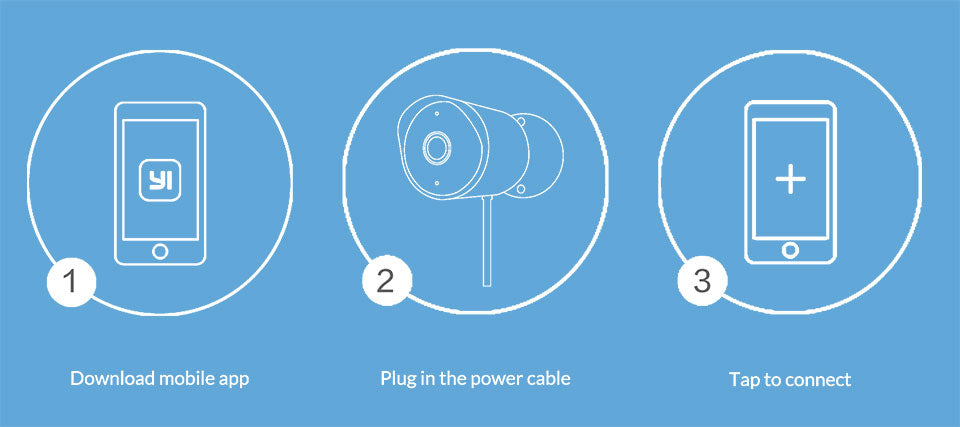 YI

1

Download mobile app

2

Plug in the power cable

+

3

Tap to connect