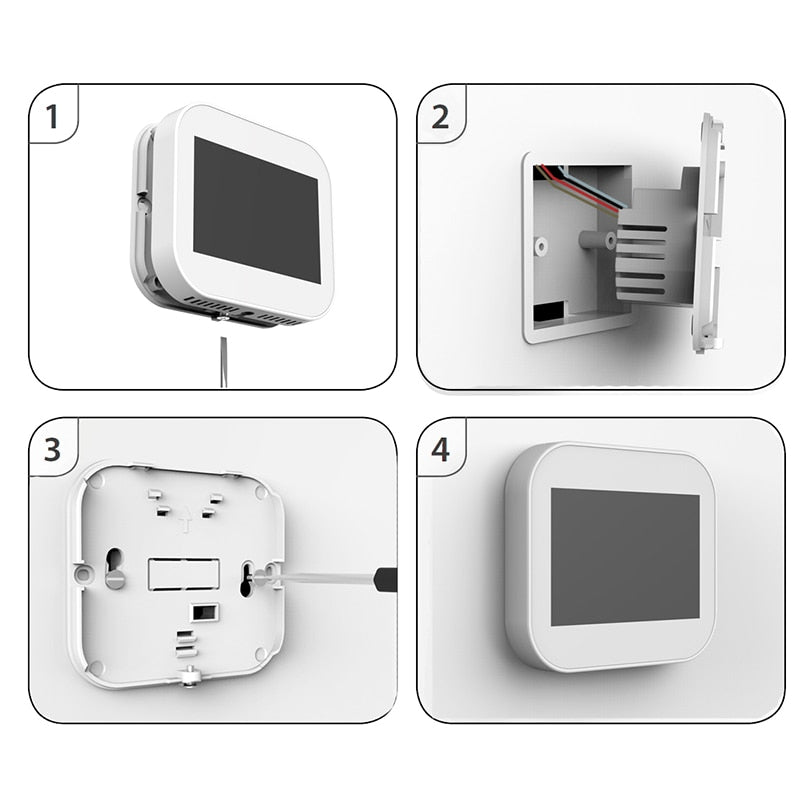 1

2

3

4